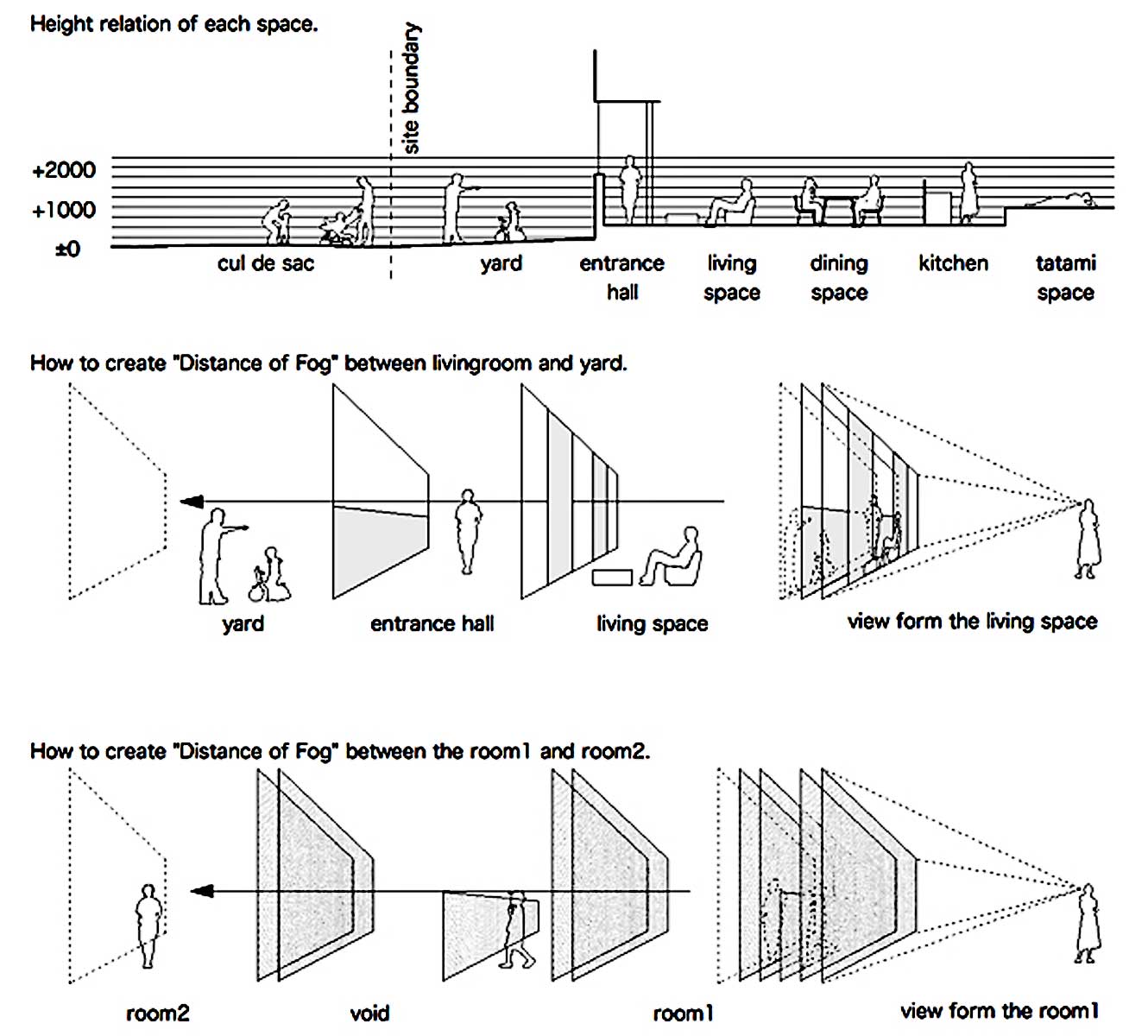 Height relation of each space.

site boundary

+2000
+1000
±0

cul de sac
yard
entrance hall
living space
dining space
kitchen
tatami space

How to create "Distance of Fog" between livingroom and yard.

yard
entrance hall
living space
view form the living space

How to create "Distance of Fog" between the room1 and room2.

room2
void
room1
view form the room1